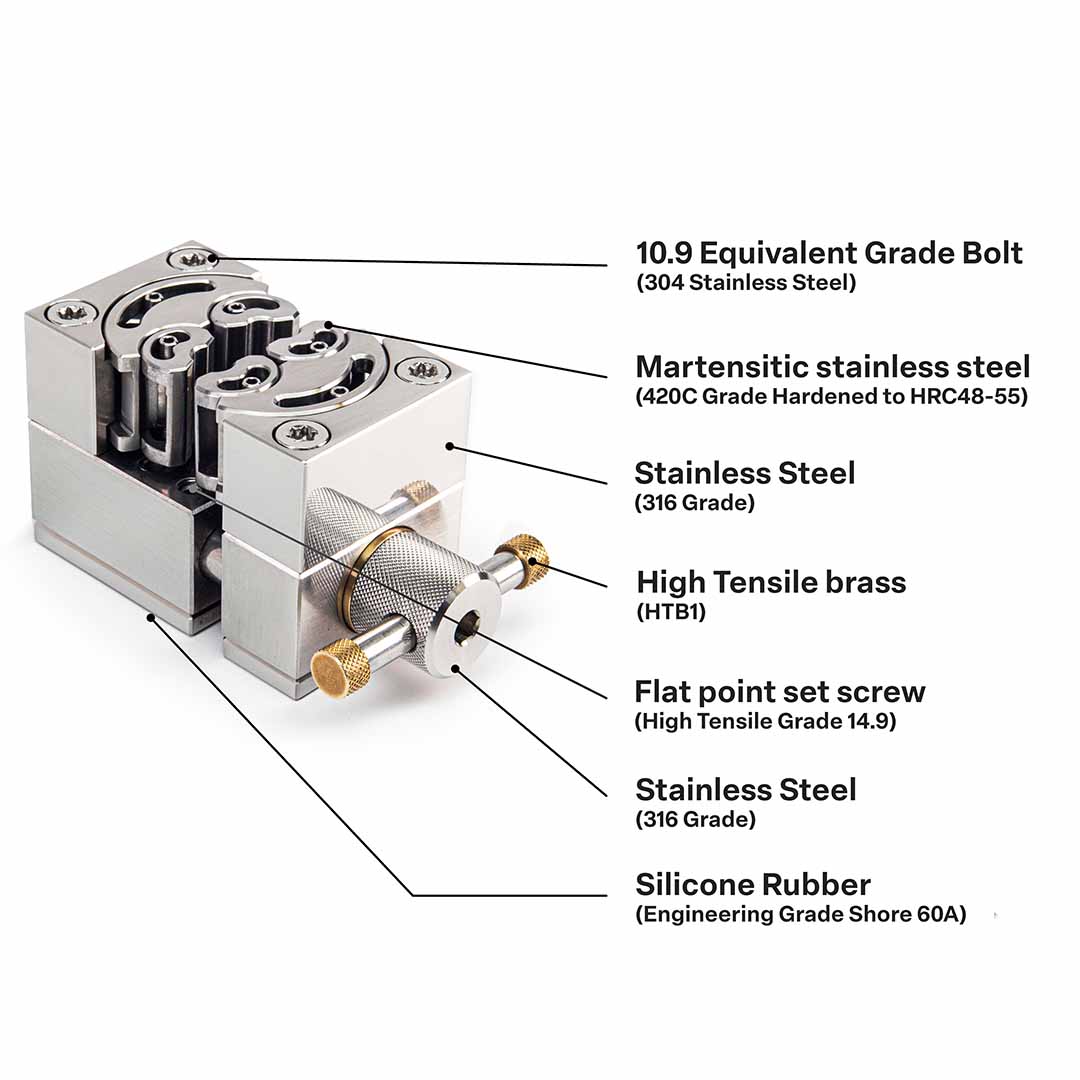 10.9 Equivalent Grade Bolt
(304 Stainless Steel)

Martensitic stainless steel
(420C Grade Hardened to HRC48-55)

Stainless Steel
(316 Grade)

High Tensile brass
(HTB1)

Flat point set screw
(High Tensile Grade 14.9)

Stainless Steel
(316 Grade)

Silicone Rubber
(Engineering Grade Shore 60A)